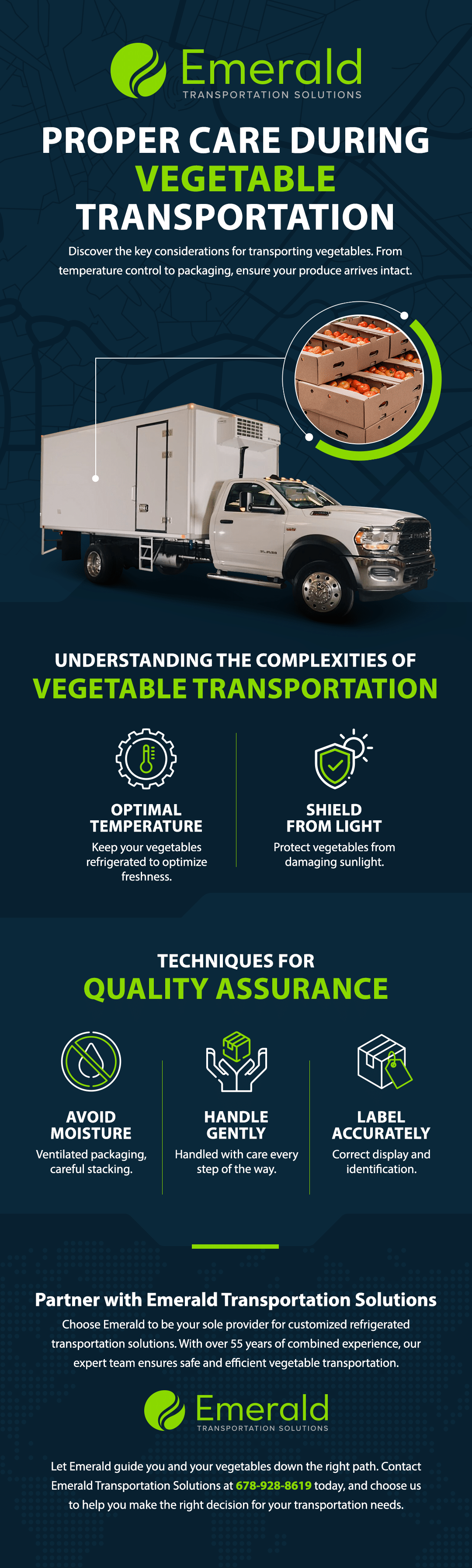 Emerald
TRANSPORTATION SOLUTIONS

PROPER CARE DURING
VEGETABLE
TRANSPORTATION

Discover the key considerations for transporting vegetables. From temperature control to packaging, ensure your produce arrives intact.

UNDERSTANDING THE COMPLEXITIES OF
VEGETABLE TRANSPORTATION

OPTIMAL TEMPERATURE
Keep your vegetables refrigerated to optimize freshness.

SHIELD FROM LIGHT
Protect vegetables from damaging sunlight.

TECHNIQUES FOR
QUALITY ASSURANCE

AVOID MOISTURE
Ventilated packaging, careful stacking.

HANDLE GENTLY
Handled with care every step of the way.

LABEL ACCURATELY
Correct display and identification.

Partner with Emerald Transportation Solutions
Choose Emerald to be your sole provider for customized refrigerated transportation solutions. With over 55 years of combined experience, our expert team ensures safe and efficient vegetable transportation.

Emerald
TRANSPORTATION SOLUTIONS

Let Emerald guide you and your vegetables down the right path. Contact Emerald Transportation Solutions at 678-928-8619 today, and choose us to help you make the right decision for your transportation needs.