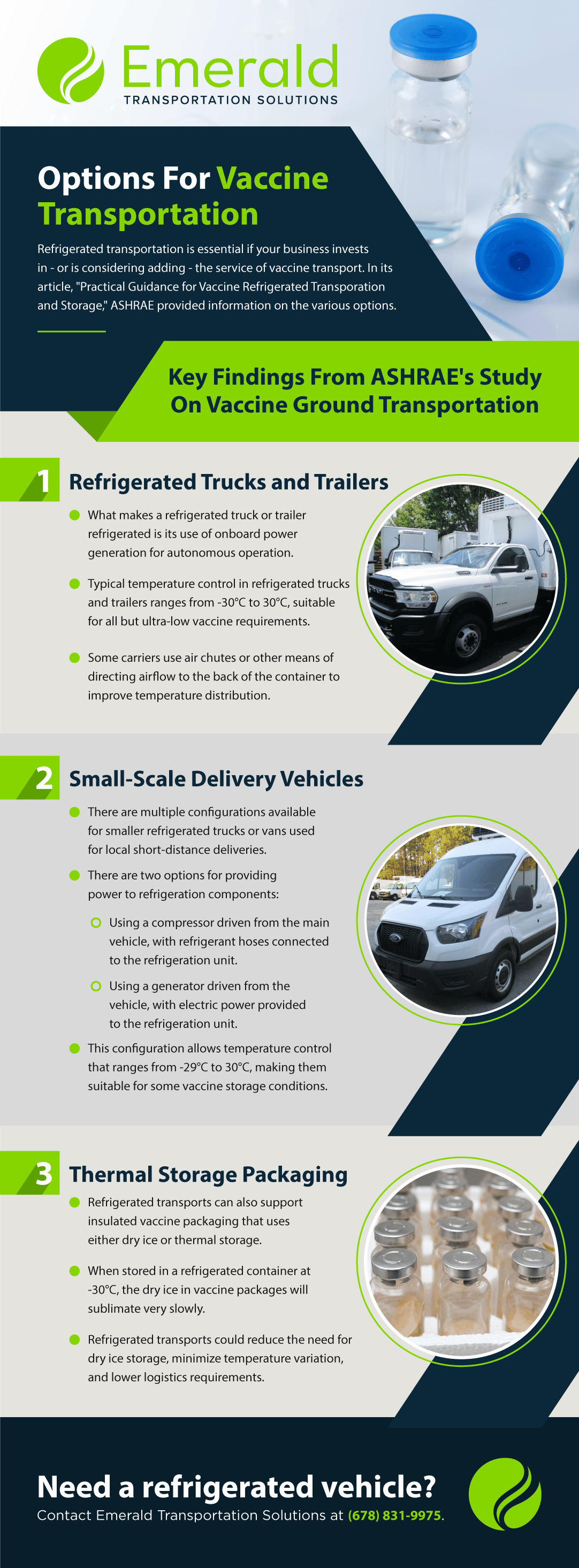 Emerald
TRANSPORTATION SOLUTIONS

Options For Vaccine Transportation

Refrigerated transportation is essential if your business invests in - or is considering adding - the service of vaccine transport. In its article, "Practical Guidance for Vaccine Refrigerated Transporation and Storage," ASHRAE provided information on the various options.

Key Findings From ASHRAE's Study On Vaccine Ground Transportation

1 Refrigerated Trucks and Trailers

What makes a refrigerated truck or trailer refrigerated is its use of onboard power generation for autonomous operation.

Typical temperature control in refrigerated trucks and trailers ranges from -30°C to 30°C, suitable for all but ultra-low vaccine requirements.

Some carriers use air chutes or other means of directing airflow to the back of the container to improve temperature distribution.

2 Small-Scale Delivery Vehicles

There are multiple configurations available for smaller refrigerated trucks or vans used for local short-distance deliveries.

There are two options for providing power to refrigeration components:

Using a compressor driven from the main vehicle, with refrigerant hoses connected to the refrigeration unit.

Using a generator driven from the vehicle, with electric power provided to the refrigeration unit.

This configuration allows temperature control that ranges from -29°C to 30°C, making them suitable for some vaccine storage conditions.

3 Thermal Storage Packaging

Refrigerated transports can also support insulated vaccine packaging that uses either dry ice or thermal storage.

When stored in a refrigerated container at -30°C, the dry ice in vaccine packages will sublimate very slowly.

Refrigerated transports could reduce the need for dry ice storage, minimize temperature variation, and lower logistics requirements.

Need a refrigerated vehicle?
Contact Emerald Transportation Solutions at (678) 831-9975.